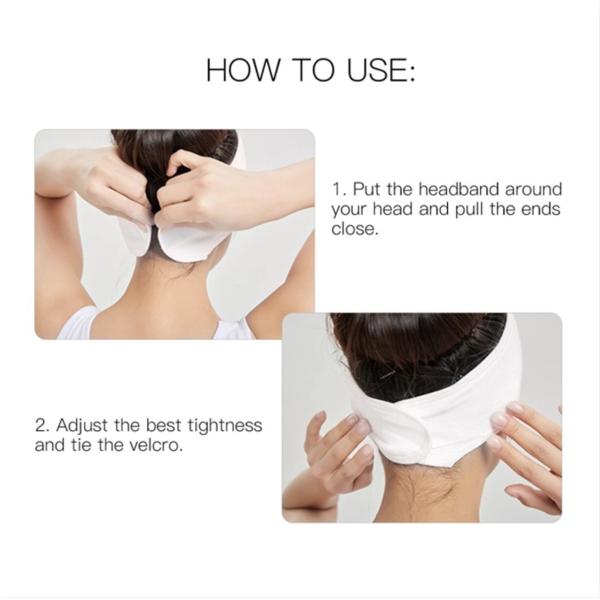 HOW TO USE:

1. Put the headband around your head and pull the ends close.

2. Adjust the best tightness and tie the velcro.