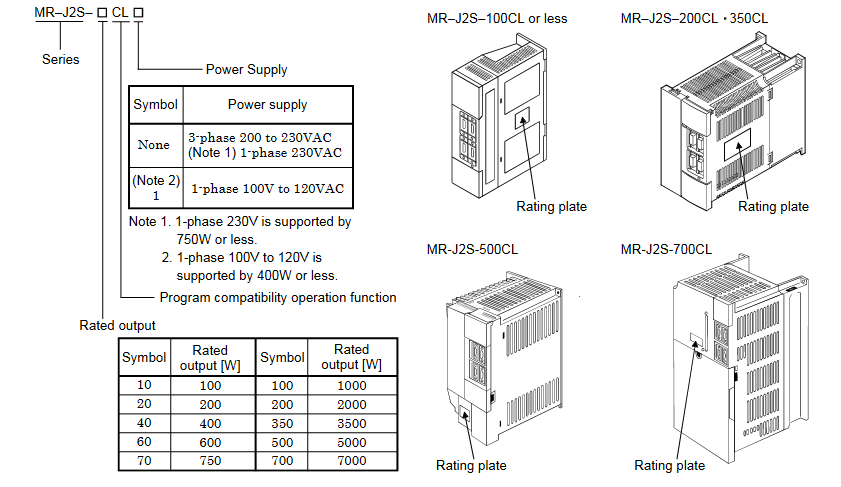 MR–J2S– □ CL □

Series

Power Supply

| Symbol | Power supply |
|---|---|
| None | 3-phase 200 to 230VAC (Note 1) 1-phase 230VAC |
| (Note 2) 1 | 1-phase 100V to 120VAC |

Note 1. 1-phase 230V is supported by 750W or less.
2. 1-phase 100V to 120V is supported by 400W or less.

Program compatibility operation function

Rated output

| Symbol | Rated output [W] | Symbol | Rated output [W] |
|---|---|---|---|
| 10 | 100 | 100 | 1000 |
| 20 | 200 | 200 | 2000 |
| 40 | 400 | 350 | 3500 |
| 60 | 600 | 500 | 5000 |
| 70 | 750 | 700 | 7000 |

MR–J2S–100CL or less

Rating plate

MR–J2S–200CL・350CL

Rating plate

MR-J2S-500CL

Rating plate

MR-J2S-700CL

Rating plate