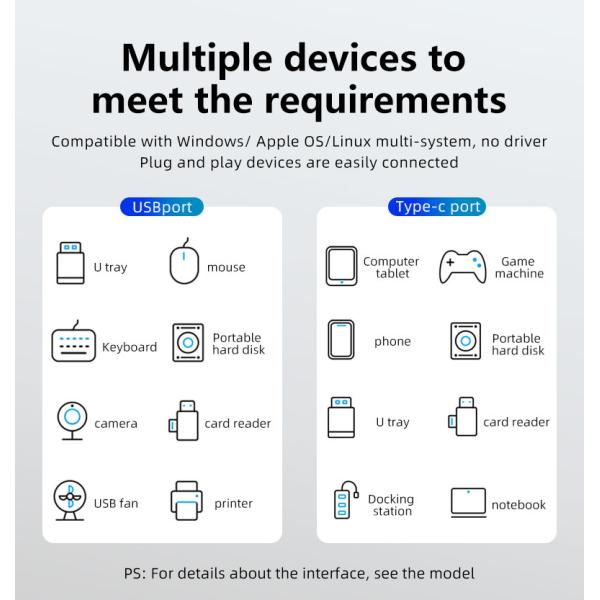 Multiple devices to meet the requirements

Compatible with Windows/ Apple OS/Linux multi-system, no driver
Plug and play devices are easily connected

USBport

U tray
mouse
Keyboard
Portable hard disk
camera
card reader
USB fan
printer

Type-c port

Computer tablet
Game machine
phone
Portable hard disk
U tray
card reader
Docking station
notebook

PS: For details about the interface, see the model