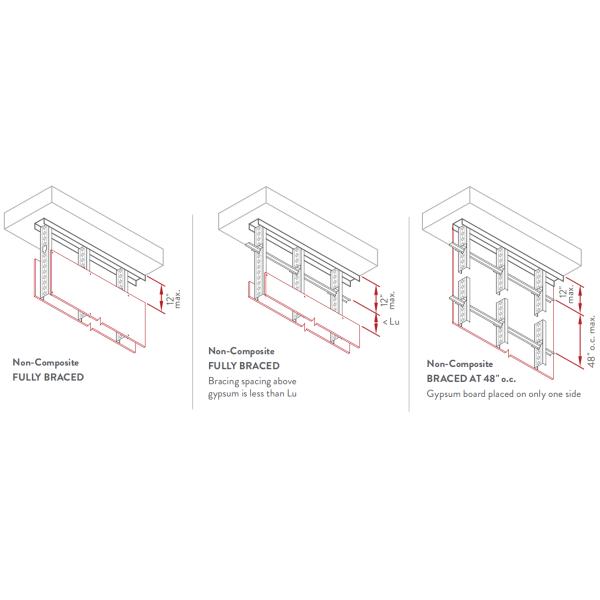 12" max.

Non-Composite
FULLY BRACED

12" max.
< Lu

Non-Composite
FULLY BRACED
Bracing spacing above gypsum is less than Lu

12" max.
48" o.c. max.

Non-Composite
BRACED AT 48" o.c.
Gypsum board placed on only one side