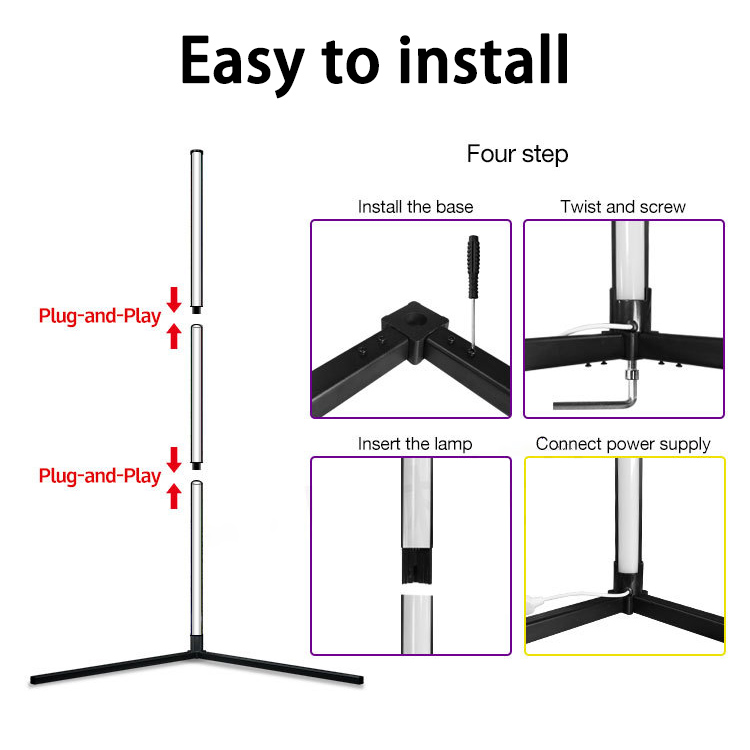 Easy to install

Plug-and-Play

Plug-and-Play

Four step

Install the base

Twist and screw

Insert the lamp

Connect power supply