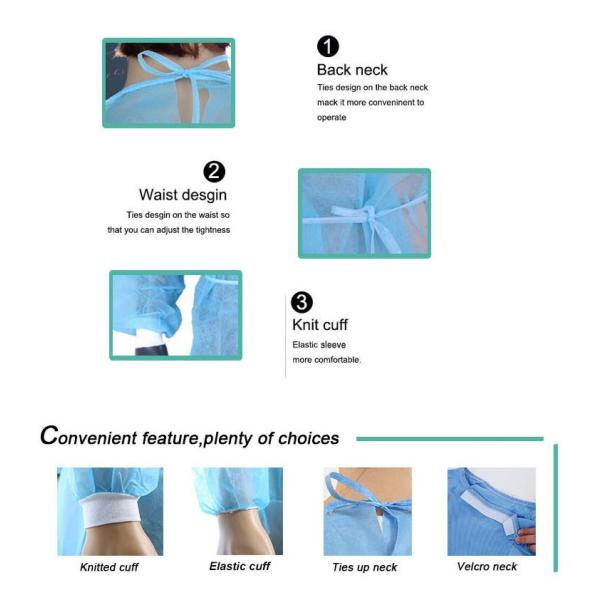 1
Back neck
Ties design on the back neck mack it more conveninent to operate

2
Waist desgin
Ties desgin on the waist so that you can adjust the tightness

3
Knit cuff
Elastic sleeve more comfortable.

Convenient feature,plenty of choices

Knitted cuff
Elastic cuff
Ties up neck
Velcro neck