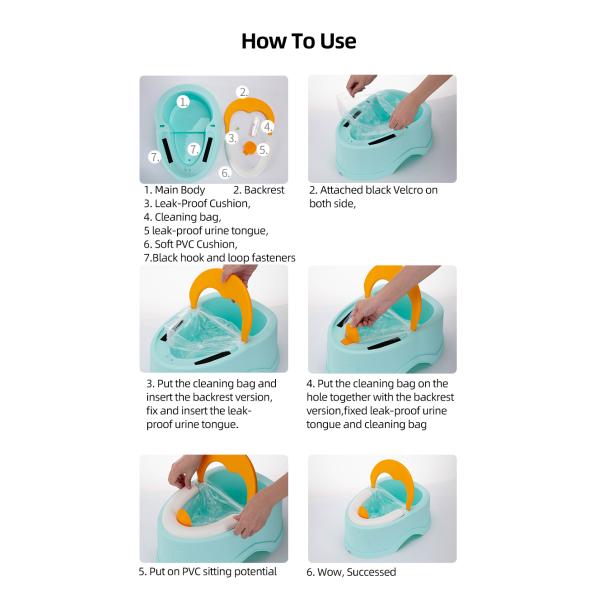 How To Use

1. 2. 3. 4. 5. 6. 7. 7.

1. Main Body 2. Backrest
3. Leak-Proof Cushion,
4. Cleaning bag,
5 leak-proof urine tongue,
6. Soft PVC Cushion,
7.Black hook and loop fasteners

2. Attached black Velcro on both side,

3. Put the cleaning bag and insert the backrest version, fix and insert the leak-proof urine tongue.

4. Put the cleaning bag on the hole together with the backrest version,fixed leak-proof urine tongue and cleaning bag

5. Put on PVC sitting potential

6. Wow, Successed