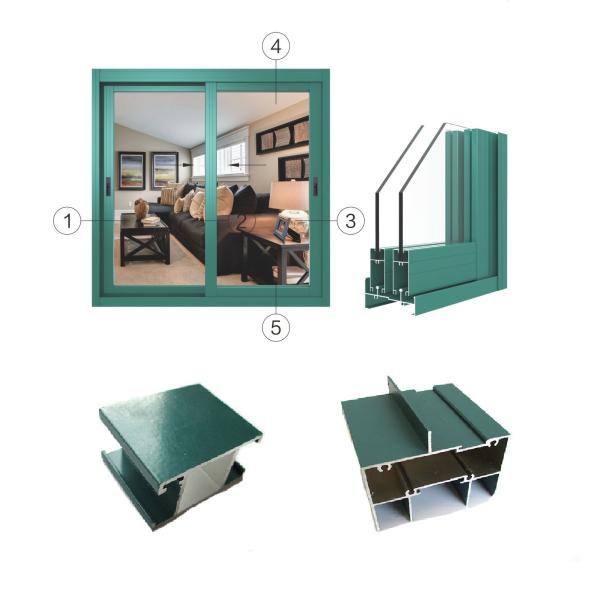 4
1
3
5