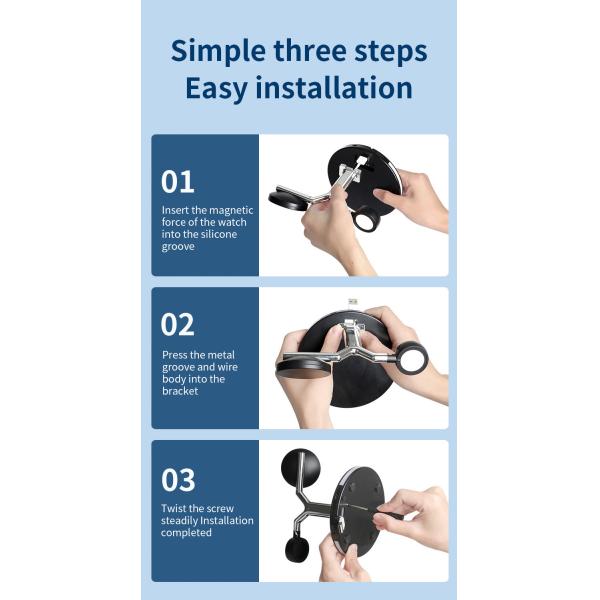 Simple three steps
Easy installation

01

Insert the magnetic force of the watch into the silicone groove

02

Press the metal groove and wire body into the bracket

03

Twist the screw steadily Installation completed