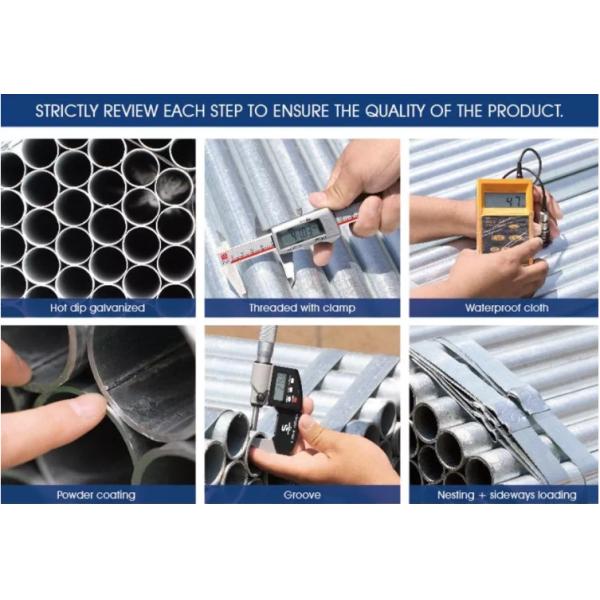 STRICTLY REVIEW EACH STEP TO ENSURE THE QUALITY OF THE PRODUCT.

Hot dip galvanized

Threaded with clamp

47

Waterproof cloth

Powder coating

Groove

Nesting + sideways loading