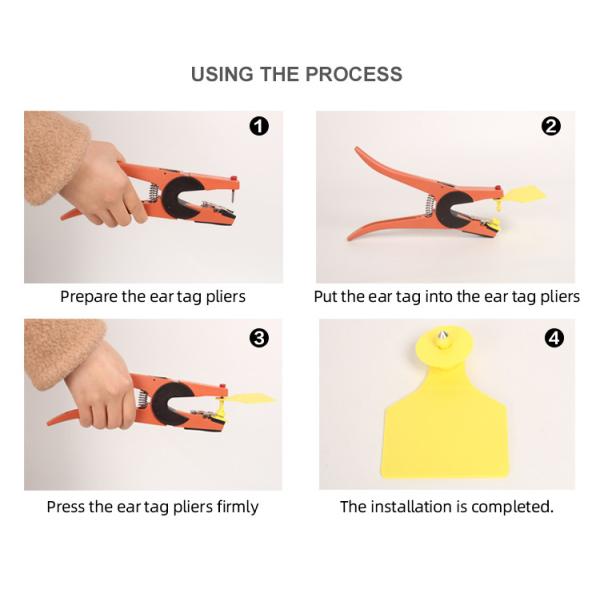 USING THE PROCESS

1

Prepare the ear tag pliers

2

Put the ear tag into the ear tag pliers

3

Press the ear tag pliers firmly

4

The installation is completed.