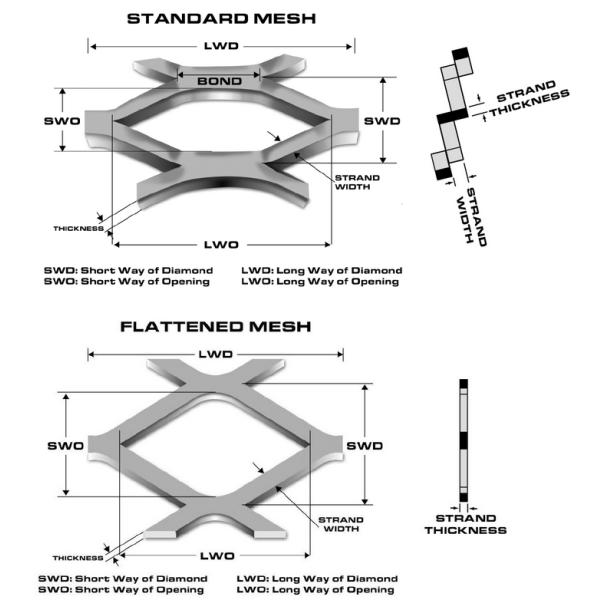 STANDARD MESH

LWD

BOND

SWO

SWD

STRAND WIDTH

THICKNESS

LWO

STRAND THICKNESS

STRAND WIDTH

SWD: Short Way of Diamond
SWO: Short Way of Opening

LWD: Long Way of Diamond
LWO: Long Way of Opening

FLATTENED MESH

LWD

SWO

SWD

STRAND WIDTH

THICKNESS

LWO

STRAND THICKNESS

SWD: Short Way of Diamond
SWO: Short Way of Opening

LWD: Long Way of Diamond
LWO: Long Way of Opening