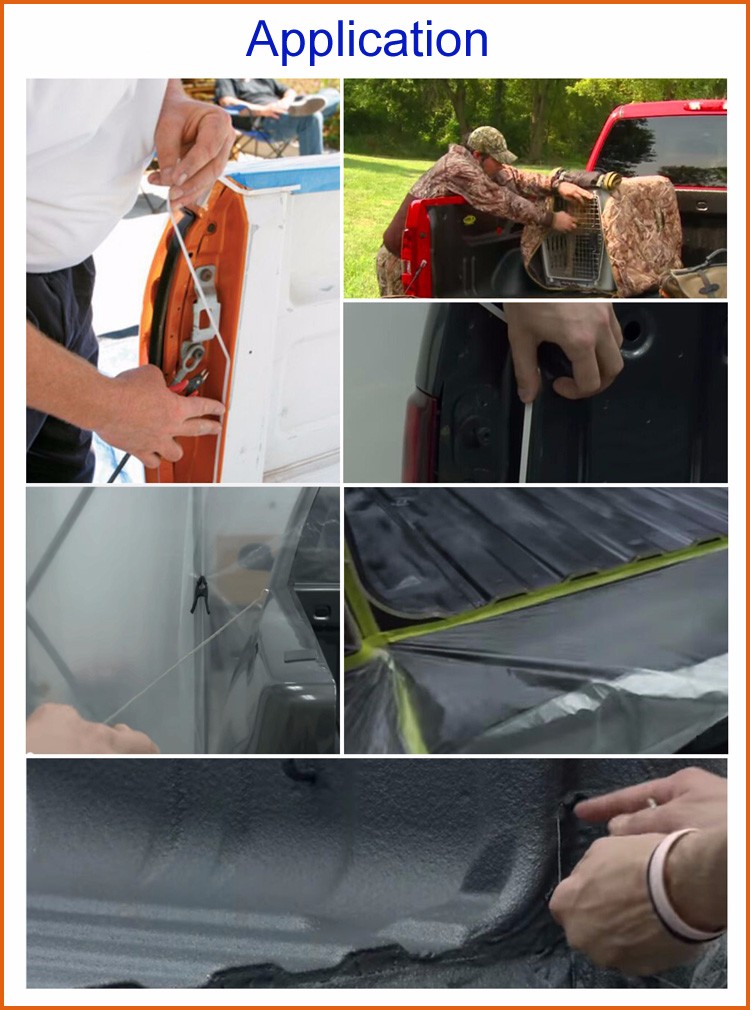 Application