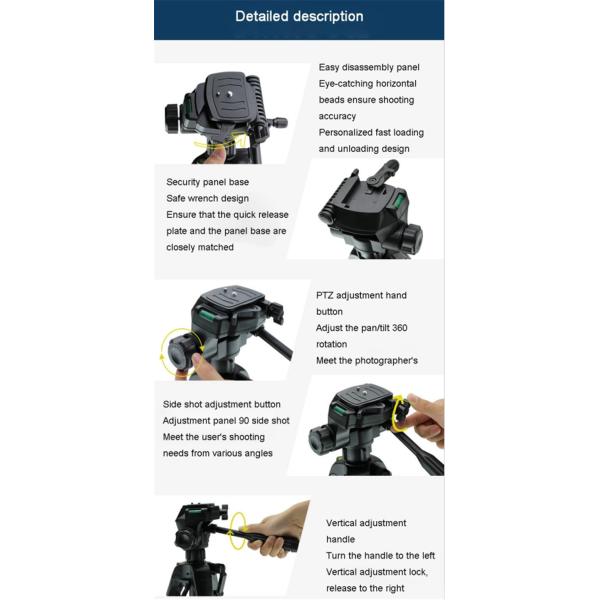 Detailed description

Easy disassembly panel
Eye-catching horizontal beads ensure shooting accuracy
Personalized fast loading and unloading design

Security panel base
Safe wrench design
Ensure that the quick release plate and the panel base are closely matched

PTZ adjustment hand button
Adjust the pan/tilt 360 rotation
Meet the photographer's

Side shot adjustment button
Adjustment panel 90 side shot
Meet the user's shooting needs from various angles

Vertical adjustment handle
Turn the handle to the left
Vertical adjustment lock, release to the right