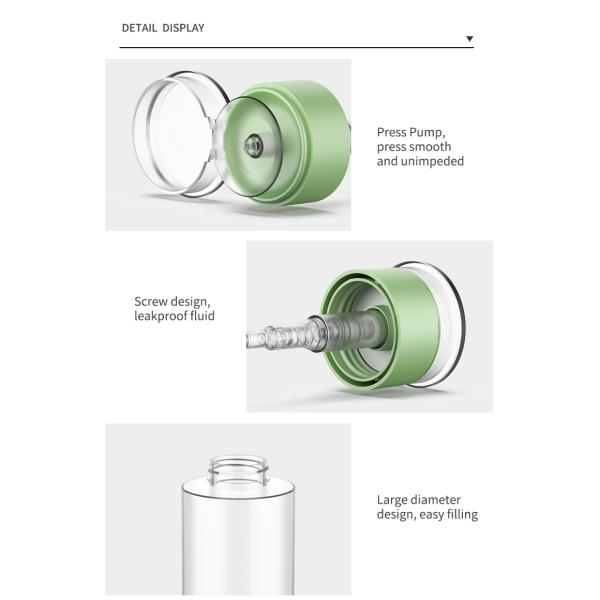 DETAIL DISPLAY

Press Pump, press smooth and unimpeded

Screw design, leakproof fluid

Large diameter design, easy filling