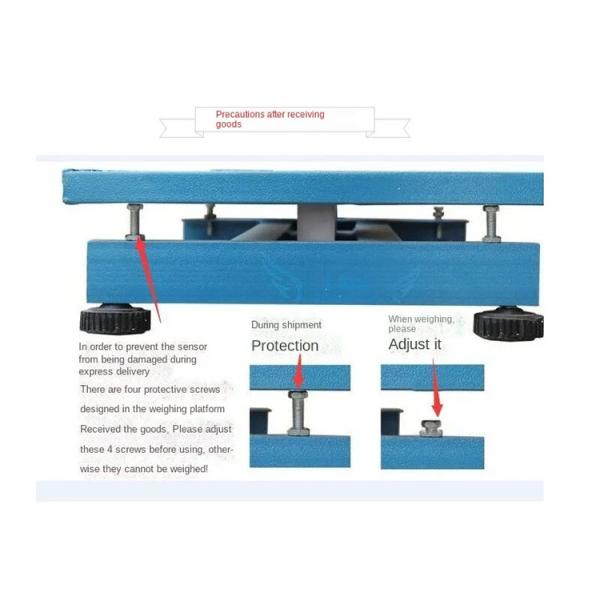 Precautions after receiving goods

In order to prevent the sensor from being damaged during express delivery

There are four protective screws designed in the weighing platform

Received the goods, Please adjust these 4 screws before using, otherwise they cannot be weighed!

During shipment

Protection

When weighing, please

Adjust it