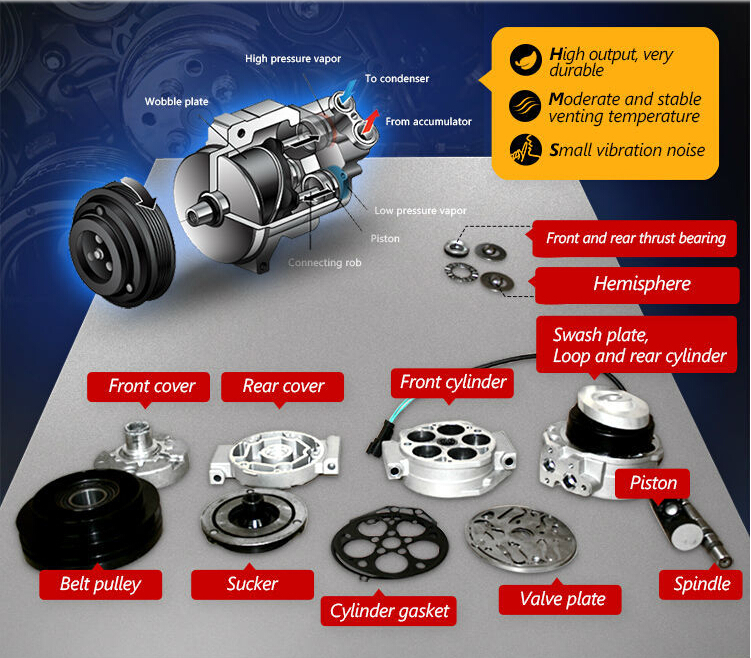 High pressure vapor
To condenser
Wobble plate
From accumulator
Low pressure vapor
Piston
Connecting rob

High output, very durable
Moderate and stable venting temperature
Small vibration noise

Front and rear thrust bearing
Hemisphere
Swash plate, Loop and rear cylinder
Front cover
Rear cover
Front cylinder
Piston
Belt pulley
Sucker
Cylinder gasket
Valve plate
Spindle