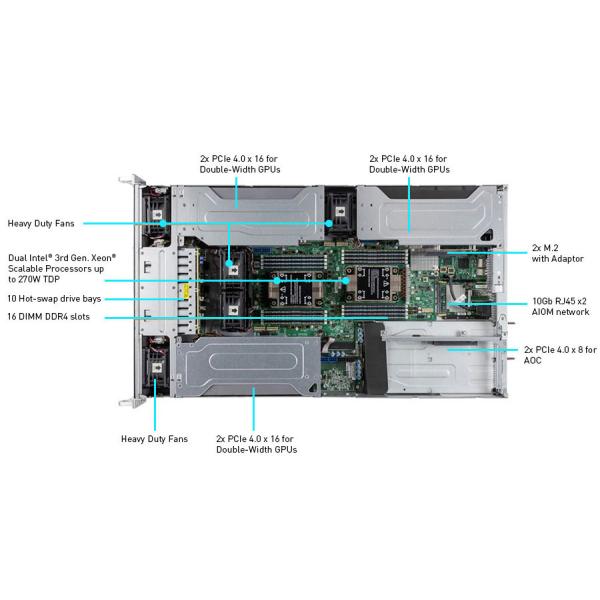 2x PCIe 4.0 x 16 for Double-Width GPUs

2x PCIe 4.0 x 16 for Double-Width GPUs

Heavy Duty Fans

Dual Intel® 3rd Gen. Xeon® Scalable Processors up to 270W TDP

10 Hot-swap drive bays

16 DIMM DDR4 slots

2x M.2 with Adaptor

10Gb RJ45 x2 AIOM network

2x PCIe 4.0 x 8 for AOC

Heavy Duty Fans

2x PCIe 4.0 x 16 for Double-Width GPUs