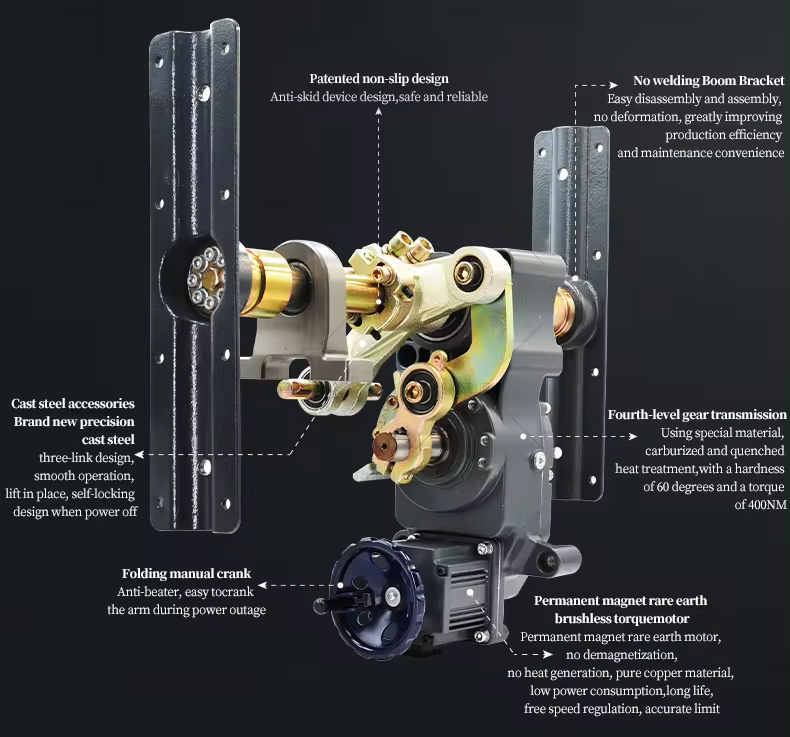 Patented non-slip design
Anti-skid device design,safe and reliable

No welding Boom Bracket
Easy disassembly and assembly, no deformation, greatly improving production efficiency and maintenance convenience

Cast steel accessories
Brand new precision cast steel
three-link design, smooth operation, lift in place, self-locking design when power off

Fourth-level gear transmission
Using special material, carburized and quenched heat treatment,with a hardness of 60 degrees and a torque of 400NM

Folding manual crank
Anti-beater, easy tocrank the arm during power outage

Permanent magnet rare earth brushless torquemotor
Permanent magnet rare earth motor, no demagnetization, no heat generation, pure copper material, low power consumption,long life, free speed regulation, accurate limit