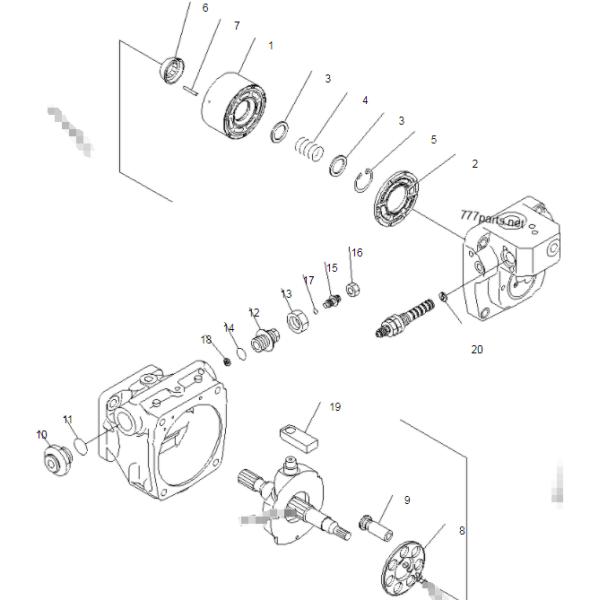 6
7
1
3
4
3
5
2
777parts.net
16
15
17
13
12
14
18
20
19
11
10
9
8