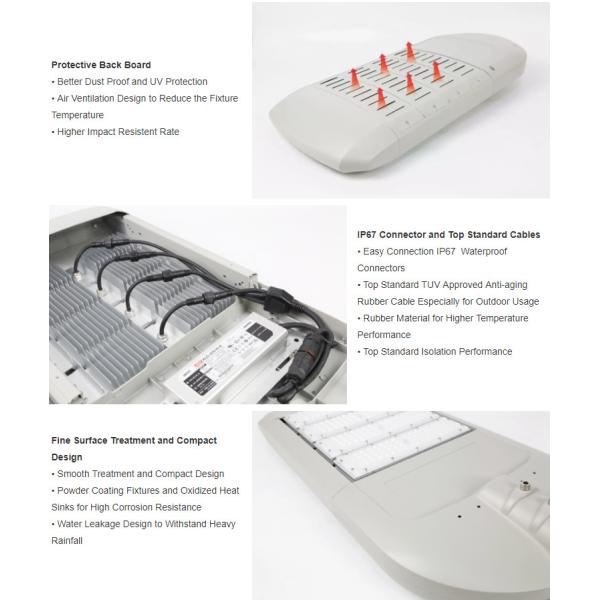 Protective Back Board
• Better Dust Proof and UV Protection
• Air Ventilation Design to Reduce the Fixture Temperature
• Higher Impact Resistent Rate

IP67 Connector and Top Standard Cables
• Easy Connection IP67 Waterproof Connectors
• Top Standard TUV Approved Anti-aging Rubber Cable Especially for Outdoor Usage
• Rubber Material for Higher Temperature Performance
• Top Standard Isolation Performance

Fine Surface Treatment and Compact Design
• Smooth Treatment and Compact Design
• Powder Coating Fixtures and Oxidized Heat Sinks for High Corrosion Resistance
• Water Leakage Design to Withstand Heavy Rainfall