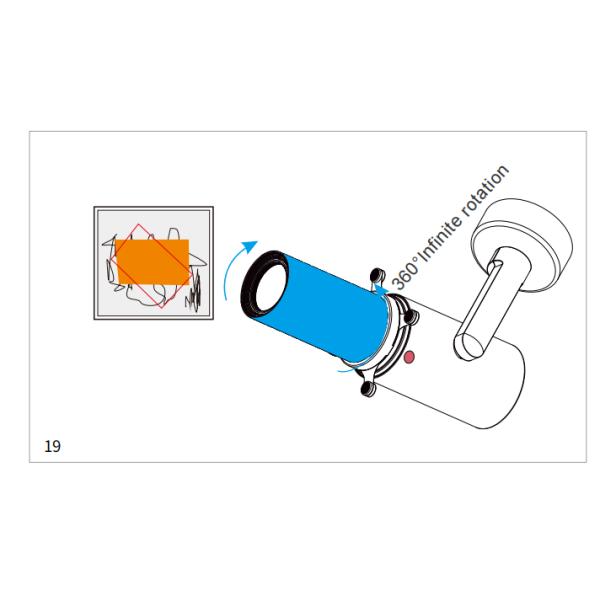 360°Infinite rotation

19