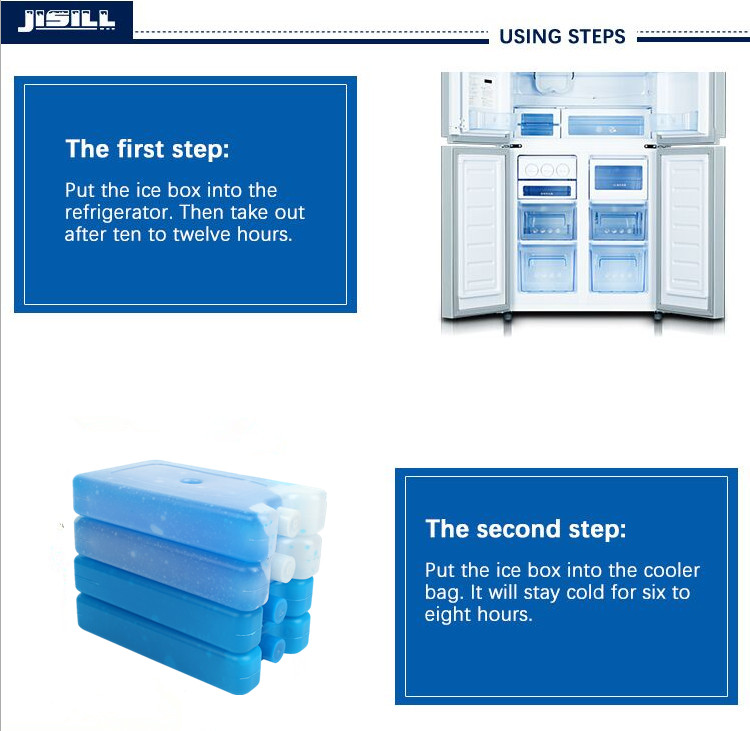 JISILL

USING STEPS

The first step:

Put the ice box into the refrigerator. Then take out after ten to twelve hours.

The second step:

Put the ice box into the cooler bag. It will stay cold for six to eight hours.