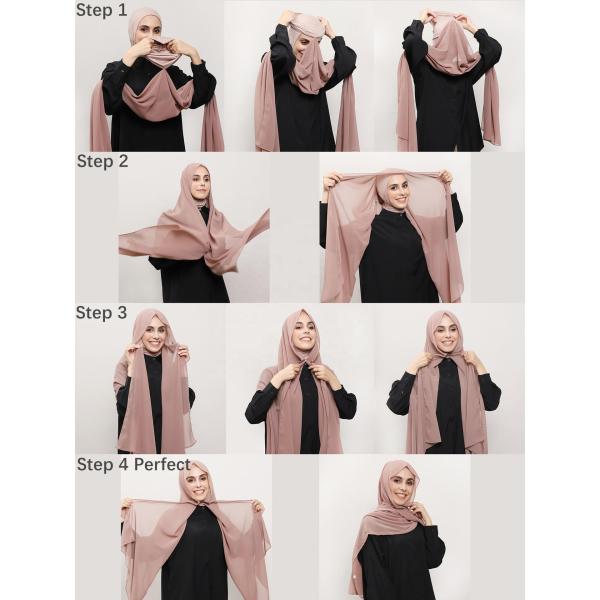 Step 1

Step 2

Step 3

Step 4 Perfect