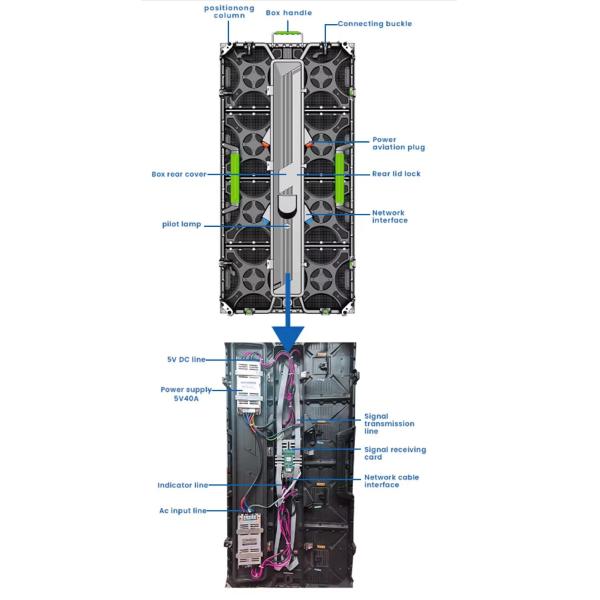 positianong column
Box handle
Connecting buckle
Power aviation plug
Box rear cover
Rear lid lock
Network interface
pilot lamp
5V DC line
Power supply 5V40A
Signal transmission line
Signal receiving card
Network cable interface
Indicator line
Ac input line