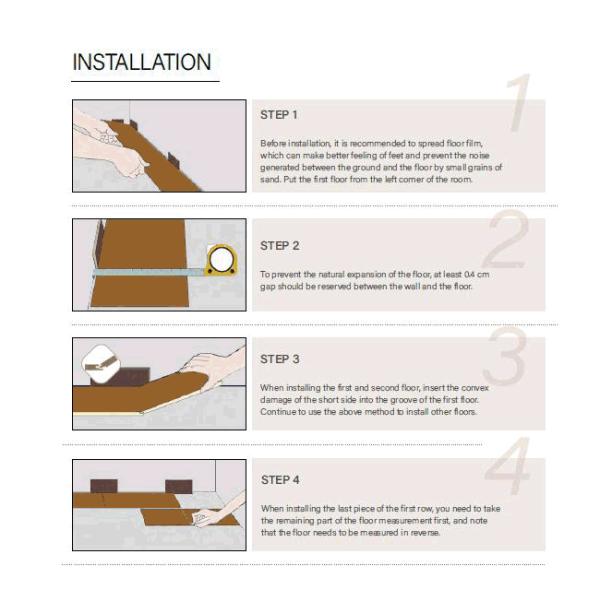 INSTALLATION

1

STEP 1

Before installation, it is recommended to spread floor film, which can make better feeling of feet and prevent the noise generated between the ground and the floor by small grains of sand. Put the first floor from the left corner of the room.

2

STEP 2

To prevent the natural expansion of the floor, at least 0.4 cm gap should be reserved between the wall and the floor.

3

STEP 3

When installing the first and second floor, insert the convex damage of the short side into the groove of the first floor. Continue to use the above method to install other floors.

4

STEP 4

When installing the last piece of the first row, you need to take the remaining part of the floor measurement first, and note that the floor needs to be measured in reverse.