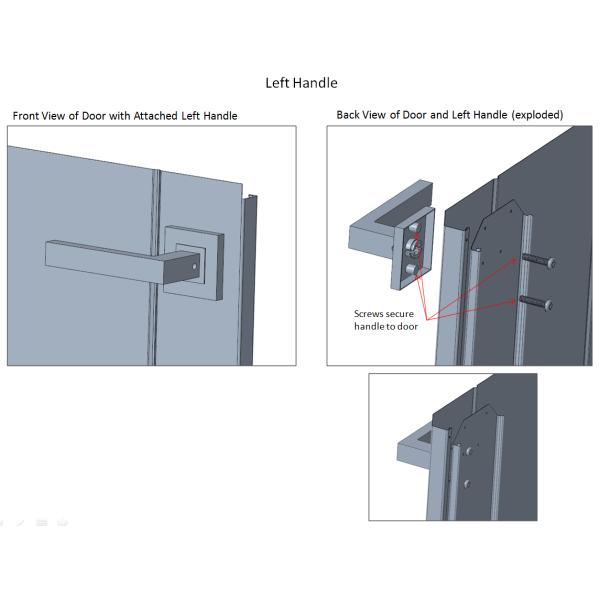 Left Handle

Front View of Door with Attached Left Handle

Back View of Door and Left Handle (exploded)

Screws secure handle to door