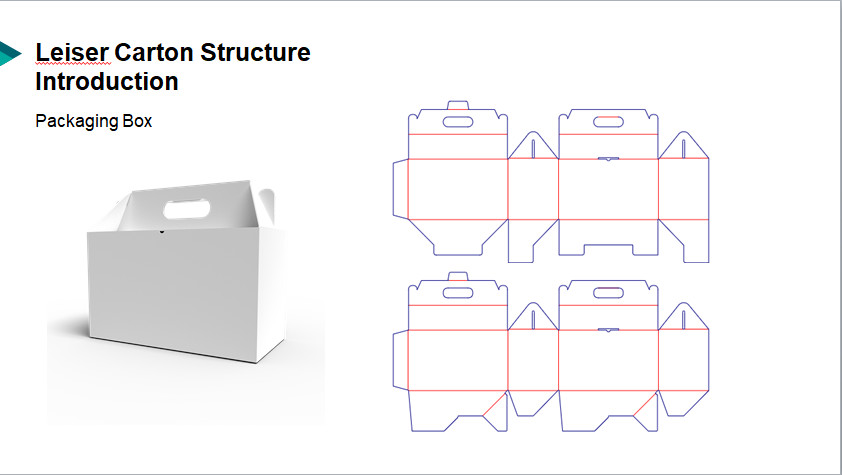 Leiser Carton Structure Introduction

Packaging Box