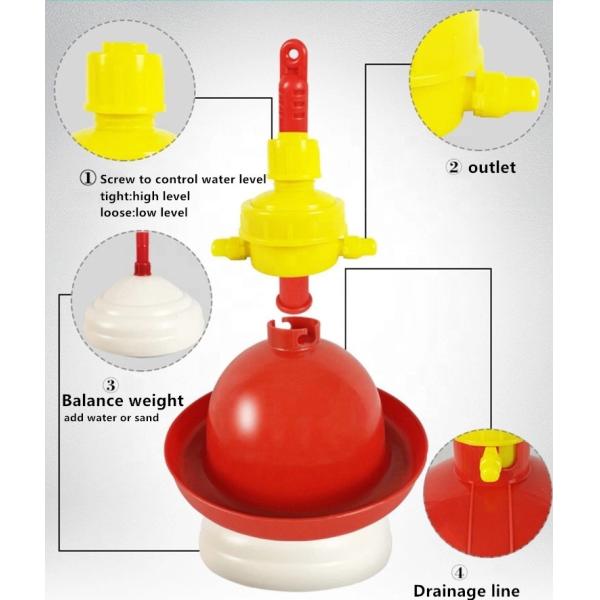 ① Screw to control water level
tight:high level
loose:low level

② outlet

③
Balance weight
add water or sand

④
Drainage line