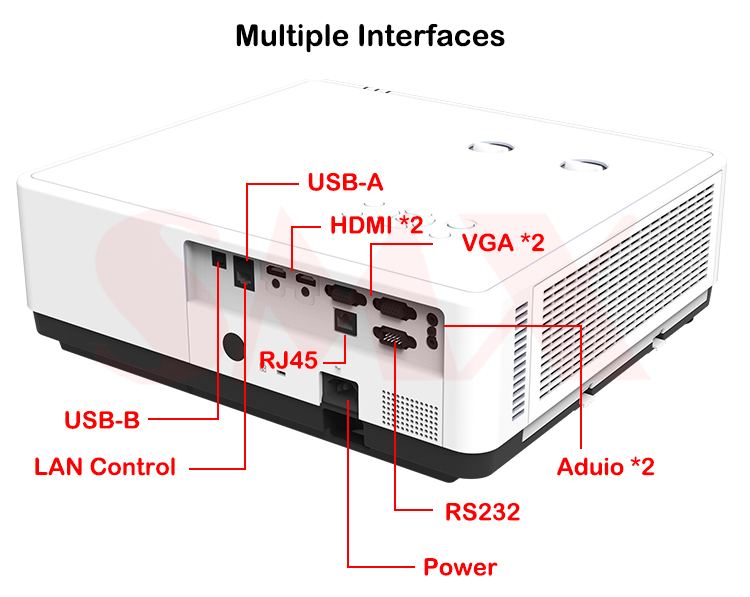 Multiple Interfaces

USB-A

HDMI *2

VGA *2

RJ45

USB-B

LAN Control

Aduio *2

RS232

Power