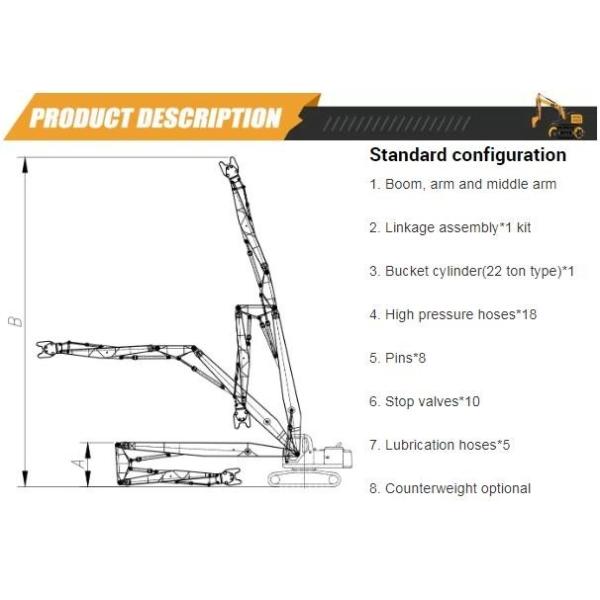 PRODUCT DESCRIPTION

B

A

Standard configuration

1. Boom, arm and middle arm

2. Linkage assembly*1 kit

3. Bucket cylinder(22 ton type)*1

4. High pressure hoses*18

5. Pins*8

6. Stop valves*10

7. Lubrication hoses*5

8. Counterweight optional