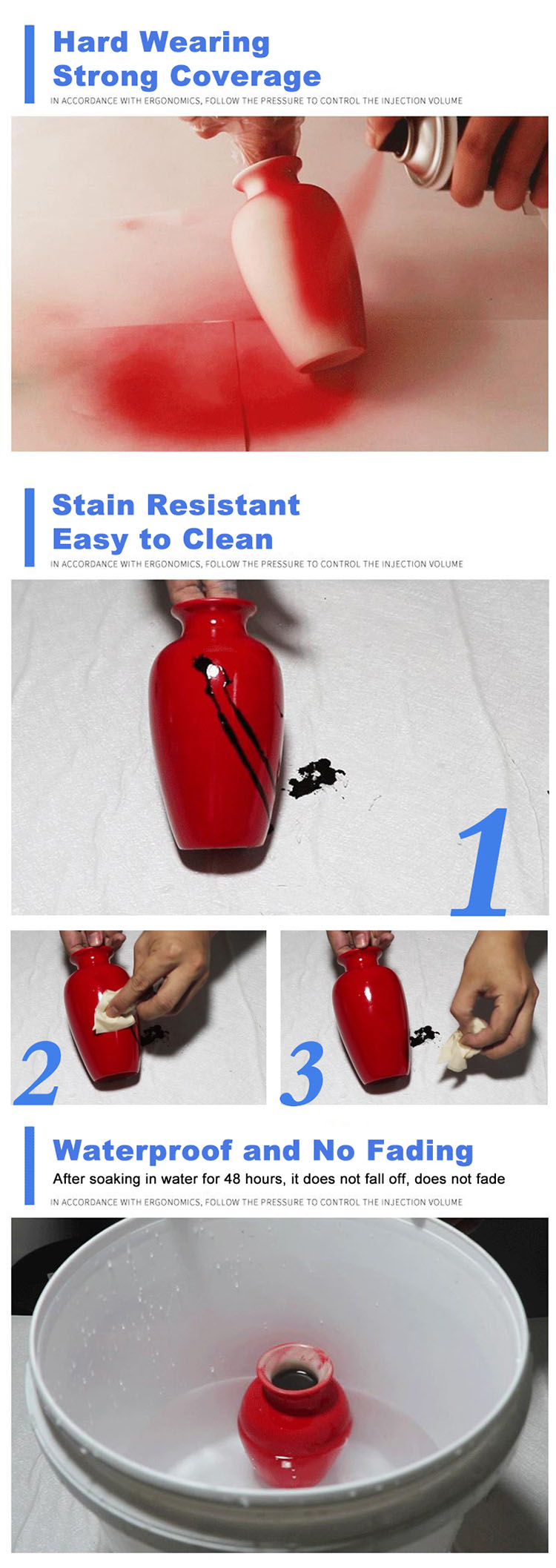 Hard Wearing
Strong Coverage
IN ACCORDANCE WITH ERGONOMICS, FOLLOW THE PRESSURE TO CONTROL THE INJECTION VOLUME

Stain Resistant
Easy to Clean
IN ACCORDANCE WITH ERGONOMICS, FOLLOW THE PRESSURE TO CONTROL THE INJECTION VOLUME

1

2

3

Waterproof and No Fading
After soaking in water for 48 hours, it does not fall off, does not fade
IN ACCORDANCE WITH ERGONOMICS, FOLLOW THE PRESSURE TO CONTROL THE INJECTION VOLUME