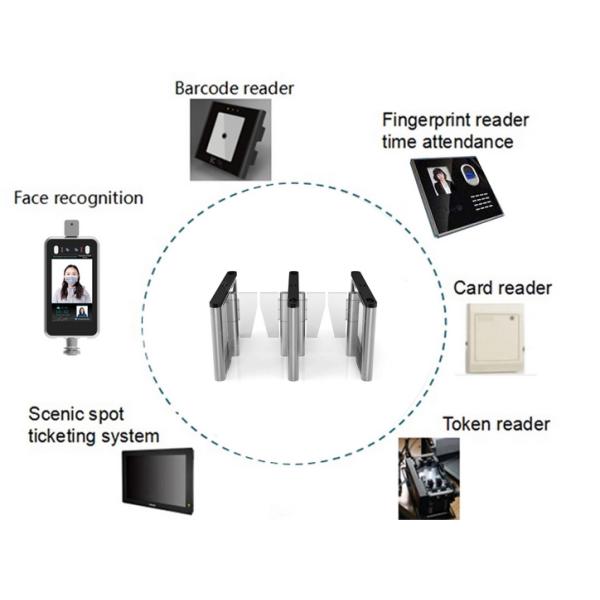 Barcode reader

Fingerprint reader time attendance

Face recognition

Card reader

Scenic spot ticketing system

Token reader