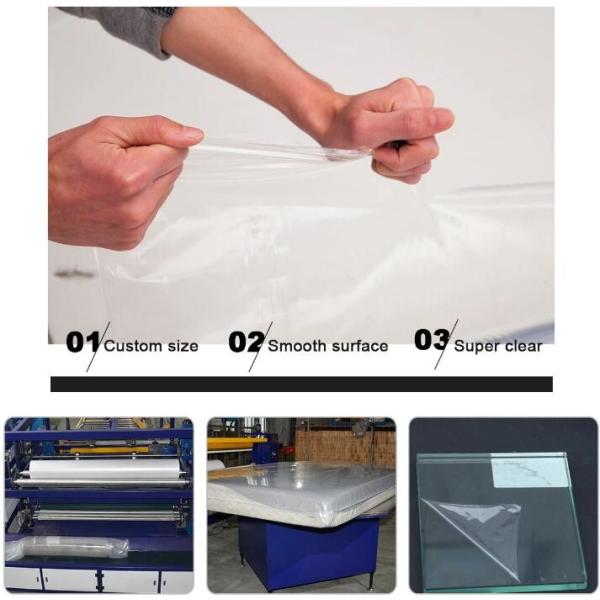 01 Custom size 02 Smooth surface 03 Super clear