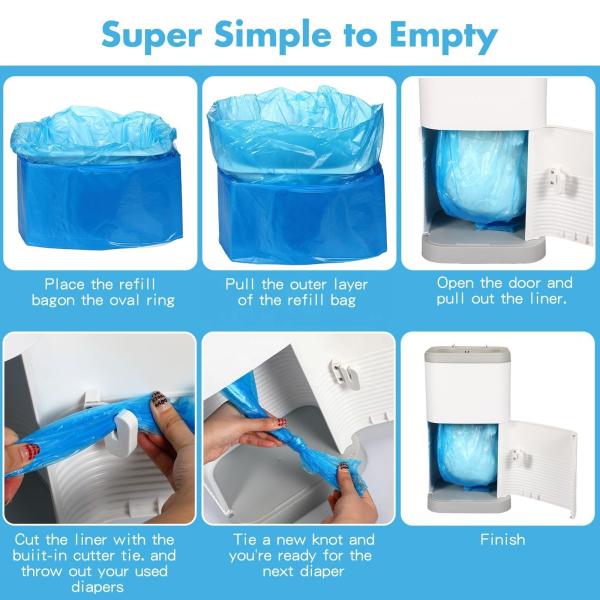 Super Simple to Empty

Place the refill bagon the oval ring

Pull the outer layer of the refill bag

Open the door and pull out the liner.

Cut the liner with the buiit-in cutter tie. and throw out your used diapers

Tie a new knot and you're ready for the next diaper

Finish