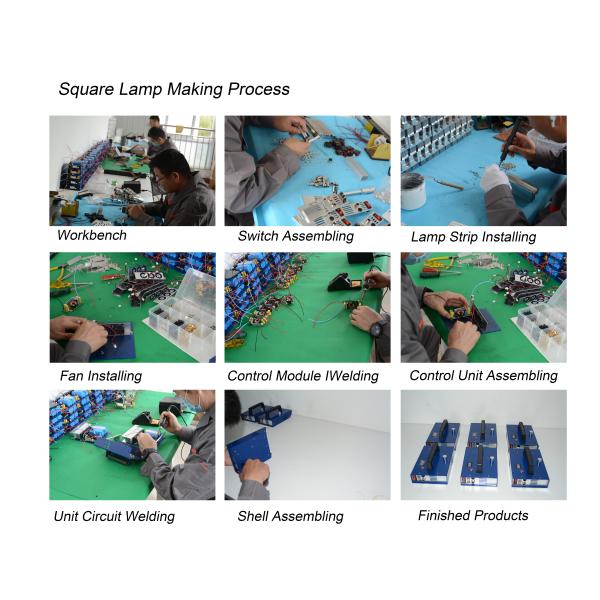 Square Lamp Making Process

Workbench

Switch Assembling

Lamp Strip Installing

Fan Installing

Control Module IWelding

Control Unit Assembling

Unit Circuit Welding

Shell Assembling

Finished Products