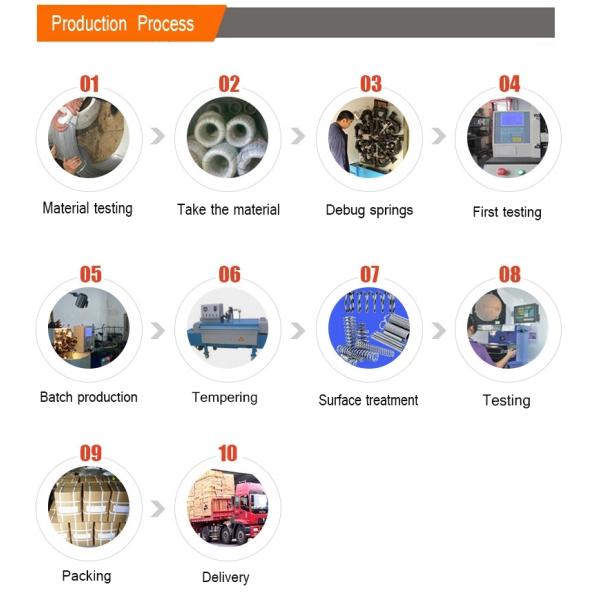 Production Process

01
Material testing

02
Take the material

03
Debug springs

04
First testing

05
Batch production

06
Tempering

07
Surface treatment

08
Testing

09
Packing

10
Delivery