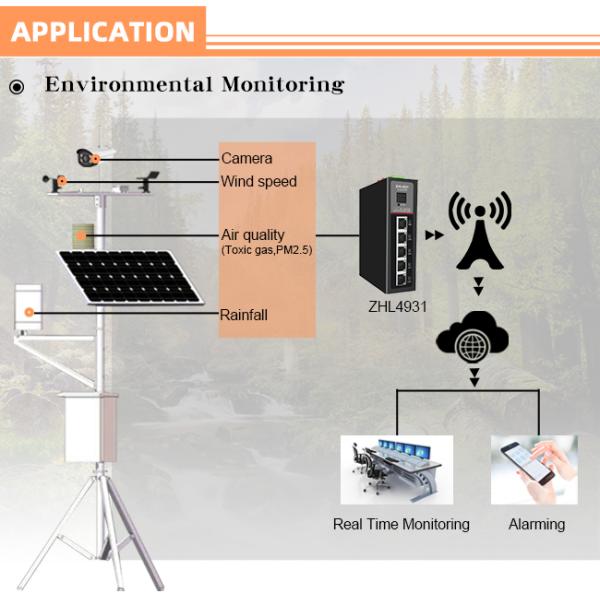 APPLICATION

Environmental Monitoring

Camera

Wind speed

Air quality
(Toxic gas,PM2.5)

Rainfall

ZHL4931

Real Time Monitoring

Alarming