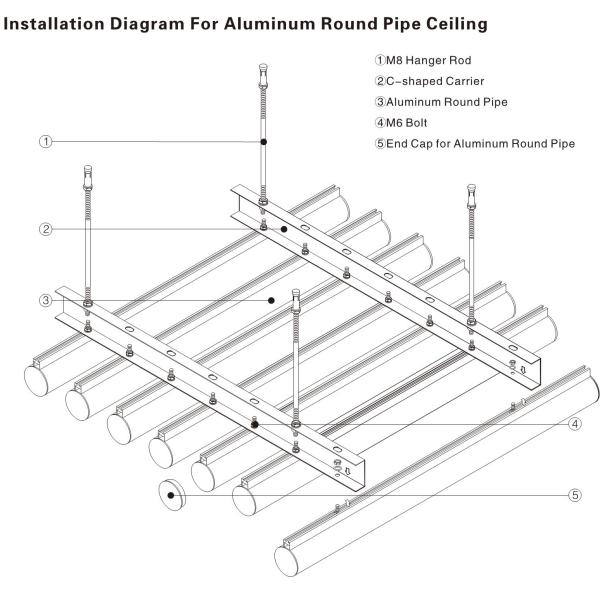 Installation Diagram For Aluminum Round Pipe Ceiling

①M8 Hanger Rod
②C-shaped Carrier
③Aluminum Round Pipe
④M6 Bolt
⑤End Cap for Aluminum Round Pipe

①
②
③
④
⑤