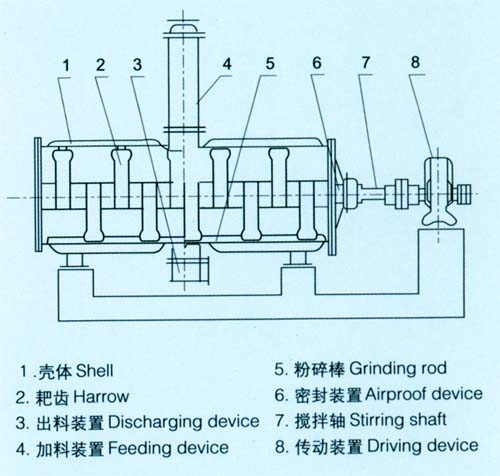 1 2 3 4 5 6 7 8

1 .壳体 Shell
2. 耙齿 Harrow
3. 出料装置 Discharging device
4. 加料装置 Feeding device

5. 粉碎棒 Grinding rod
6. 密封装置 Airproof device
7. 搅拌轴 Stirring shaft
8. 传动装置 Driving device