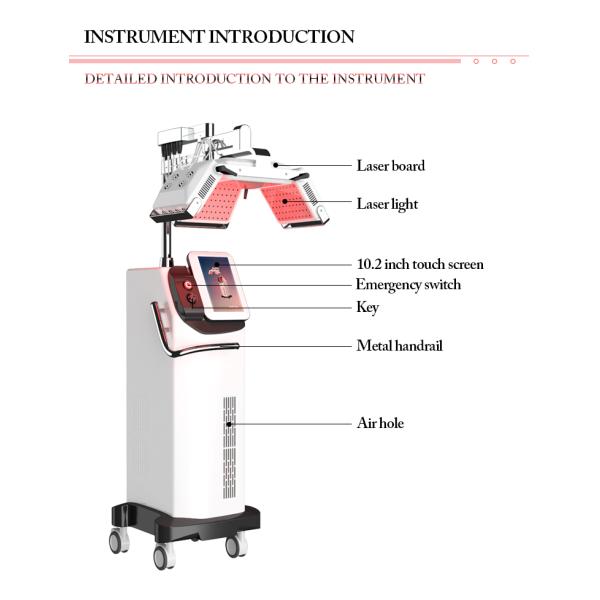 INSTRUMENT INTRODUCTION

DETAILED INTRODUCTION TO THE INSTRUMENT

Laser board

Laser light

10.2 inch touch screen

Emergency switch

Key

Metal handrail

Air hole