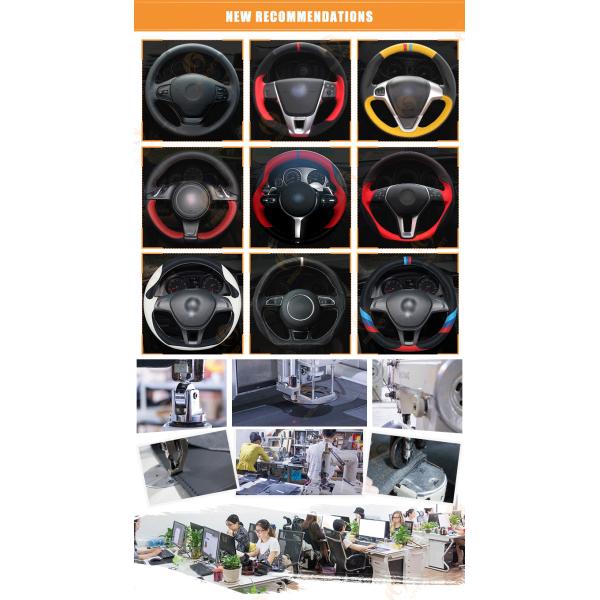 NEW RECOMMENDATIONS