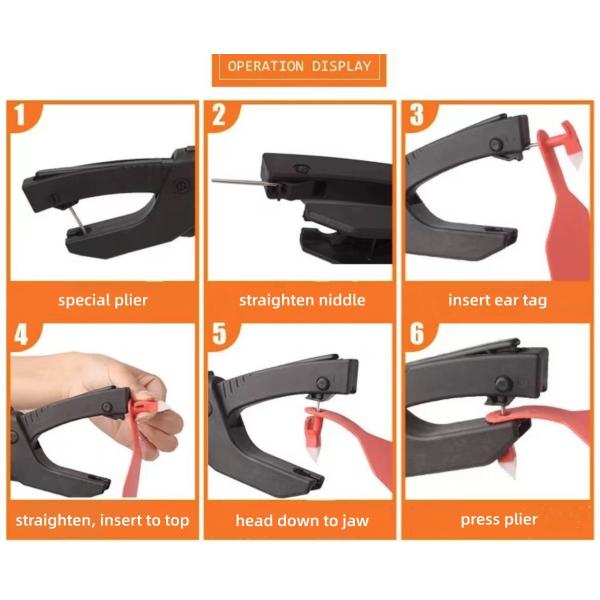 OPERATION DISPLAY

1
special plier

2
straighten niddle

3
insert ear tag

4
straighten, insert to top

5
head down to jaw

6
press plier