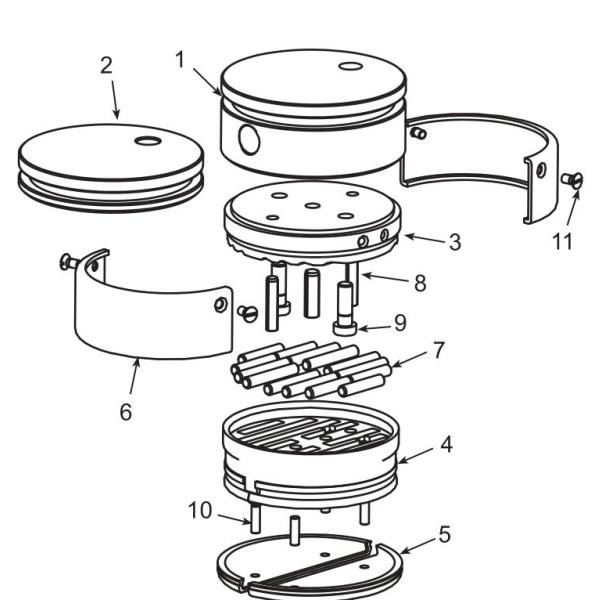 2
1
11
3
8
9
7
6
4
10
5