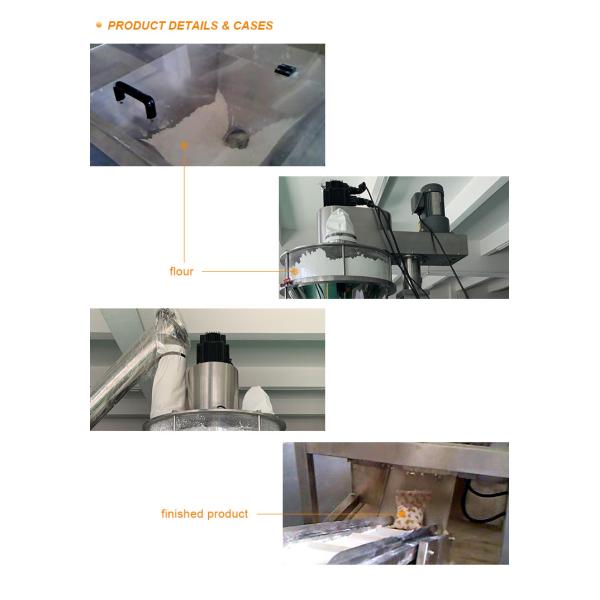 PRODUCT DETAILS & CASES

flour

finished product