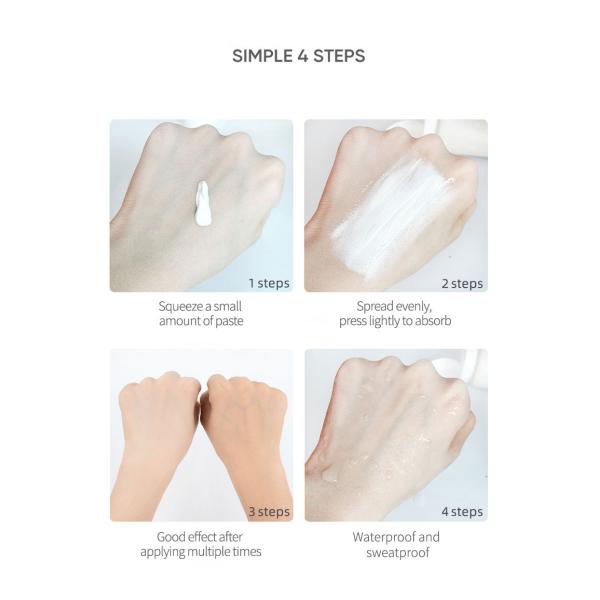 SIMPLE 4 STEPS

1 steps

Squeeze a small amount of paste

2 steps

Spread evenly, press lightly to absorb

3 steps

Good effect after applying multiple times

4 steps

Waterproof and sweatproof