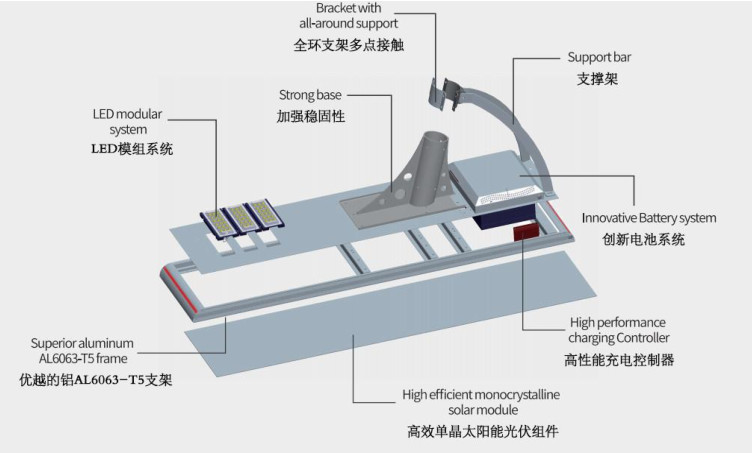 Bracket with all-around support
全环支架多点接触

Support bar
支撑架

Strong base
加强稳固性

LED modular system
LED模组系统

Innovative Battery system
创新电池系统

High performance charging Controller
高性能充电控制器

Superior aluminum AL6063-T5 frame
优越的铝AL6063-T5支架

High efficient monocrystalline solar module
高效单晶太阳能光伏组件