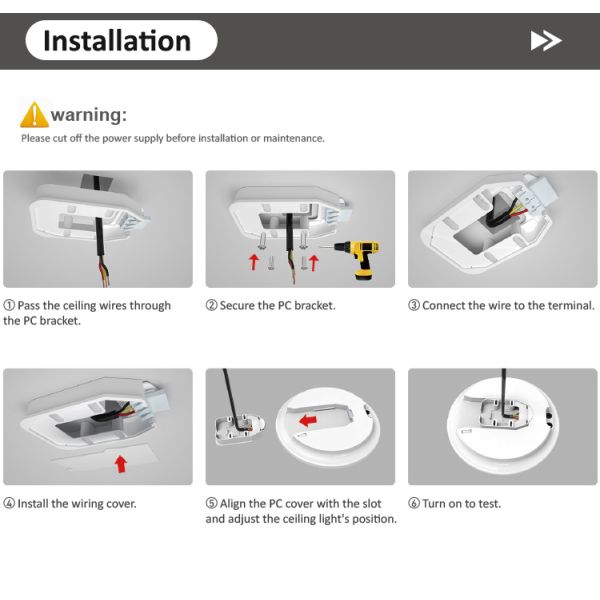 Installation

warning:
Please cut off the power supply before installation or maintenance.

① Pass the ceiling wires through the PC bracket.

② Secure the PC bracket.

③ Connect the wire to the terminal.

④ Install the wiring cover.

⑤ Align the PC cover with the slot and adjust the ceiling light's position.

⑥ Turn on to test.