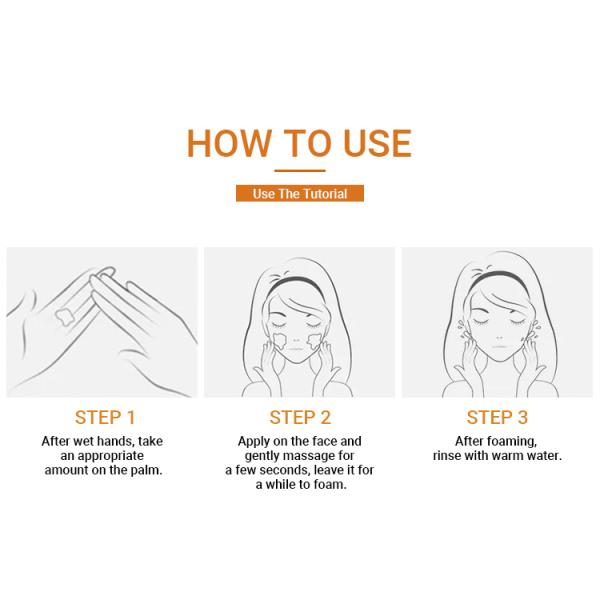 HOW TO USE

Use The Tutorial

STEP 1

After wet hands, take an appropriate amount on the palm.

STEP 2

Apply on the face and gently massage for a few seconds, leave it for a while to foam.

STEP 3

After foaming, rinse with warm water.