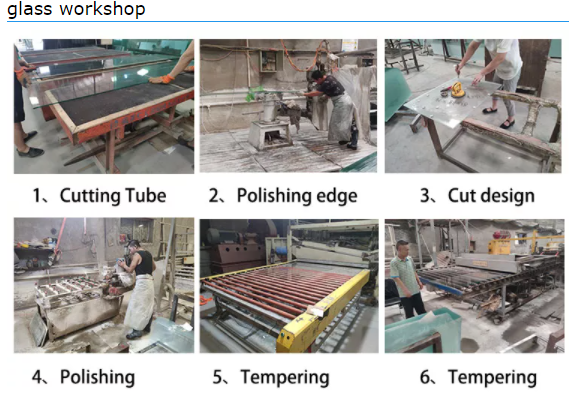 glass workshop

1、Cutting Tube

2、Polishing edge

3、Cut design

4、Polishing

5、Tempering

6、Tempering